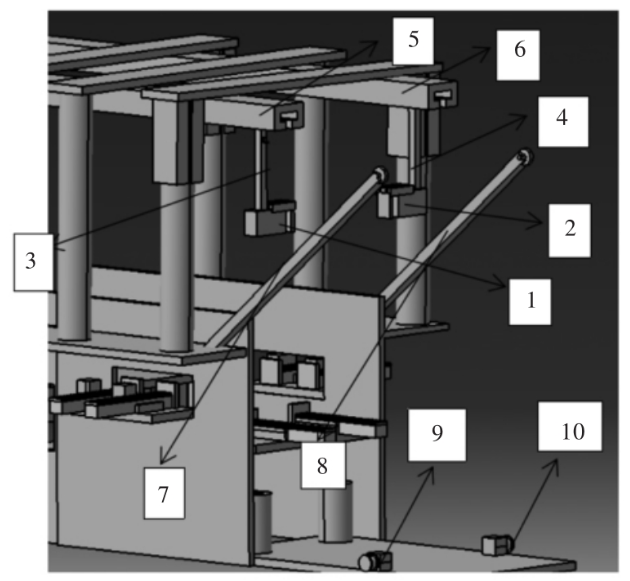 5
6
4
3
2
1
9
10
8
7